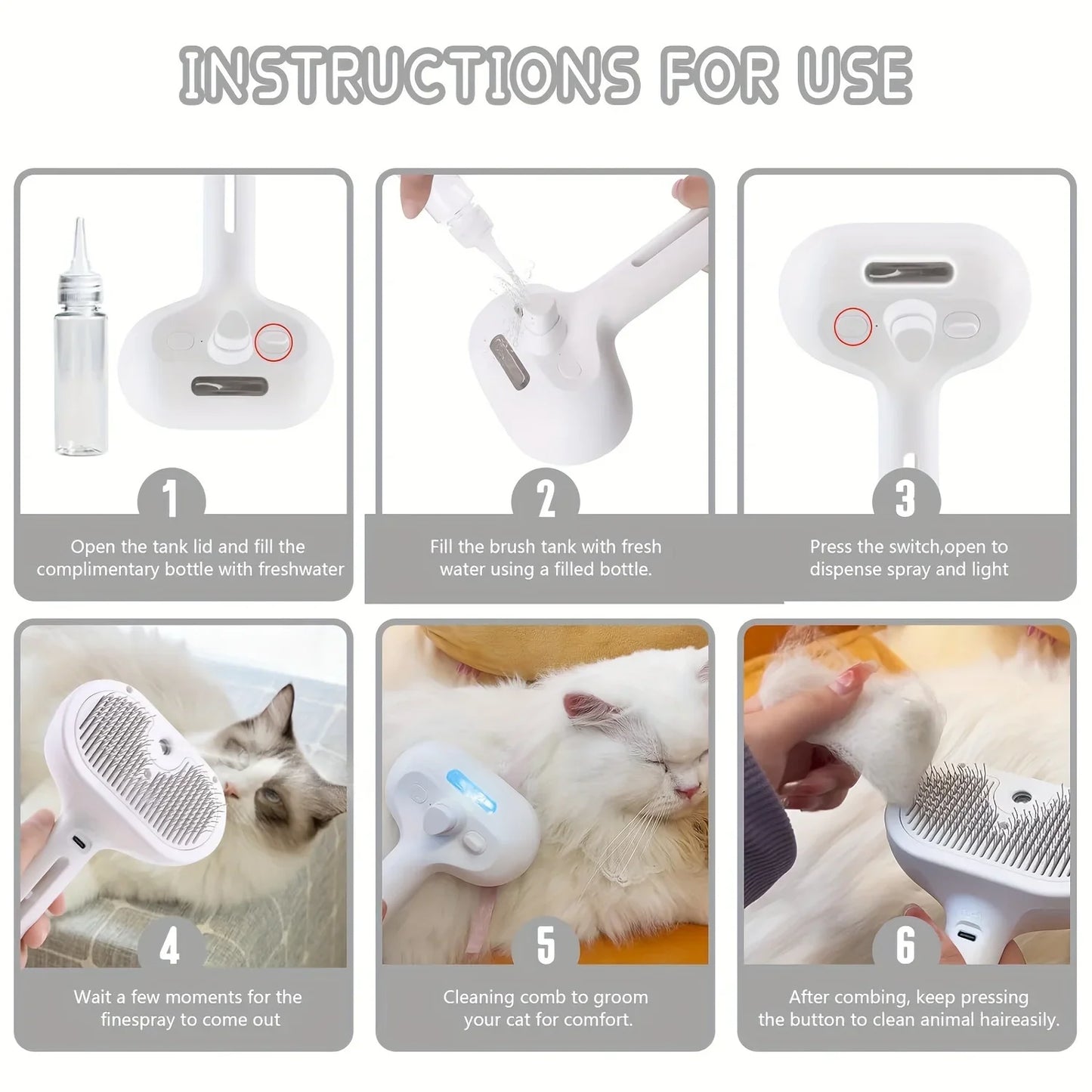 INSTRUCTIONS FOR USE

1

Open the tank lid and fill the complimentary bottle with freshwater

2

Fill the brush tank with fresh water using a filled bottle.

3

Press the switch,open to dispense spray and light

4

Wait a few moments for the finespray to come out

5

Cleaning comb to groom your cat for comfort.

6

After combing, keep pressing the button to clean animal haireasily.